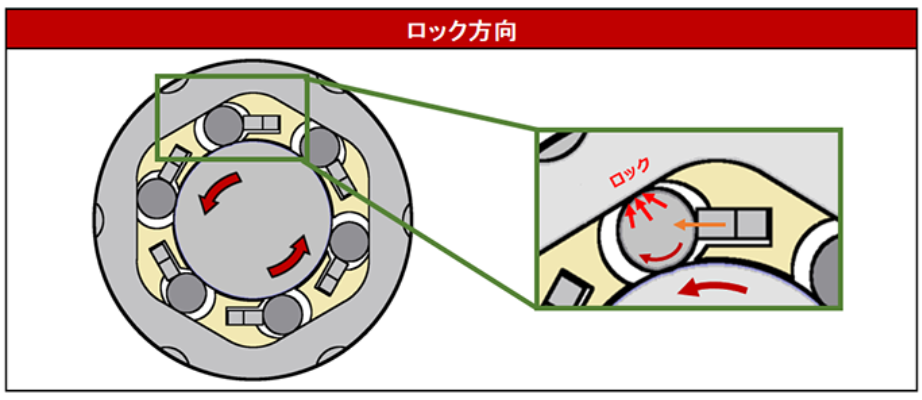 ロック方向

ロック